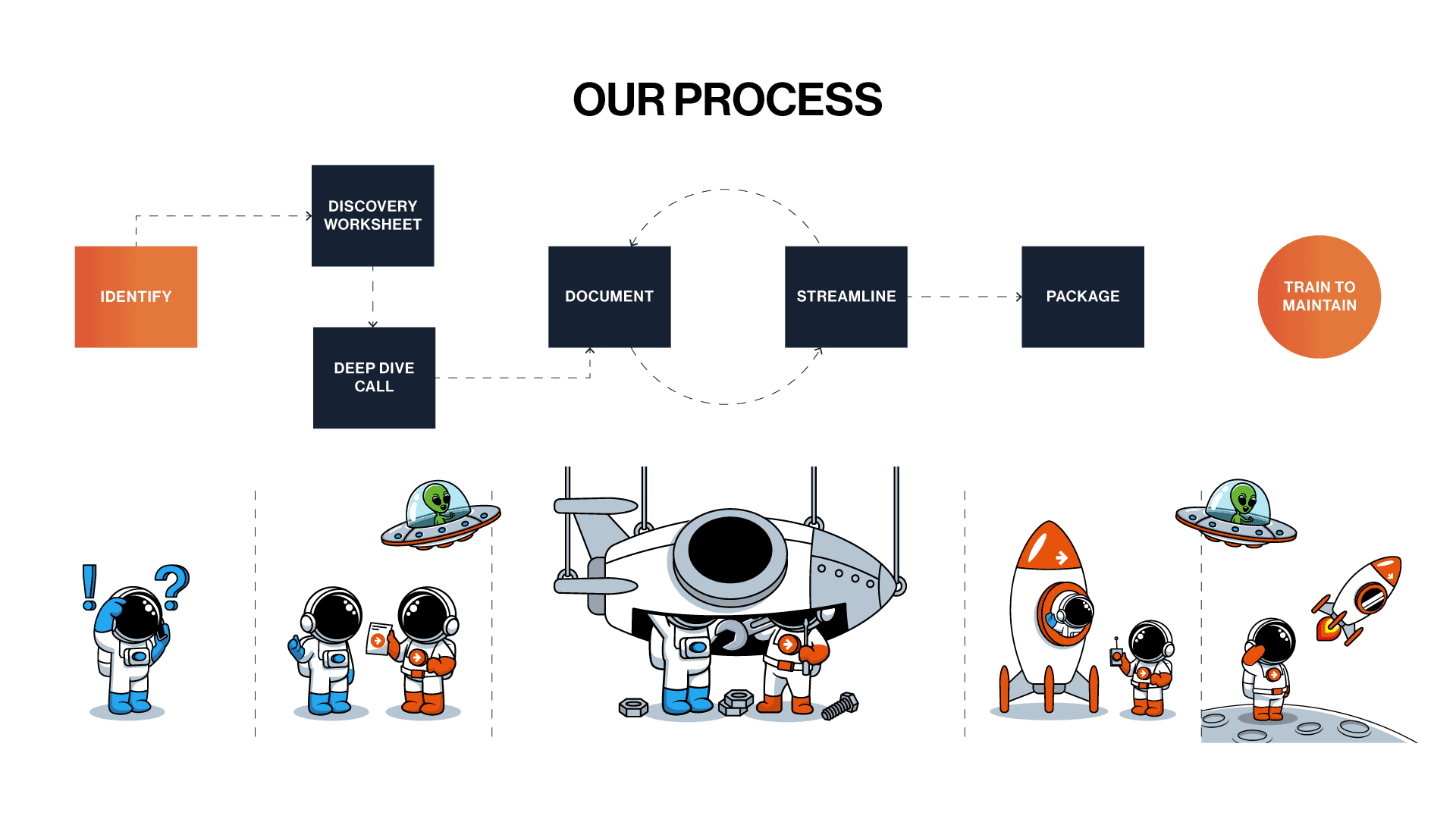 OUR PROCESS

IDENTIFY

DISCOVERY WORKSHEET

DEEP DIVE CALL

DOCUMENT

STREAMLINE

PACKAGE

TRAIN TO MAINTAIN

!

?